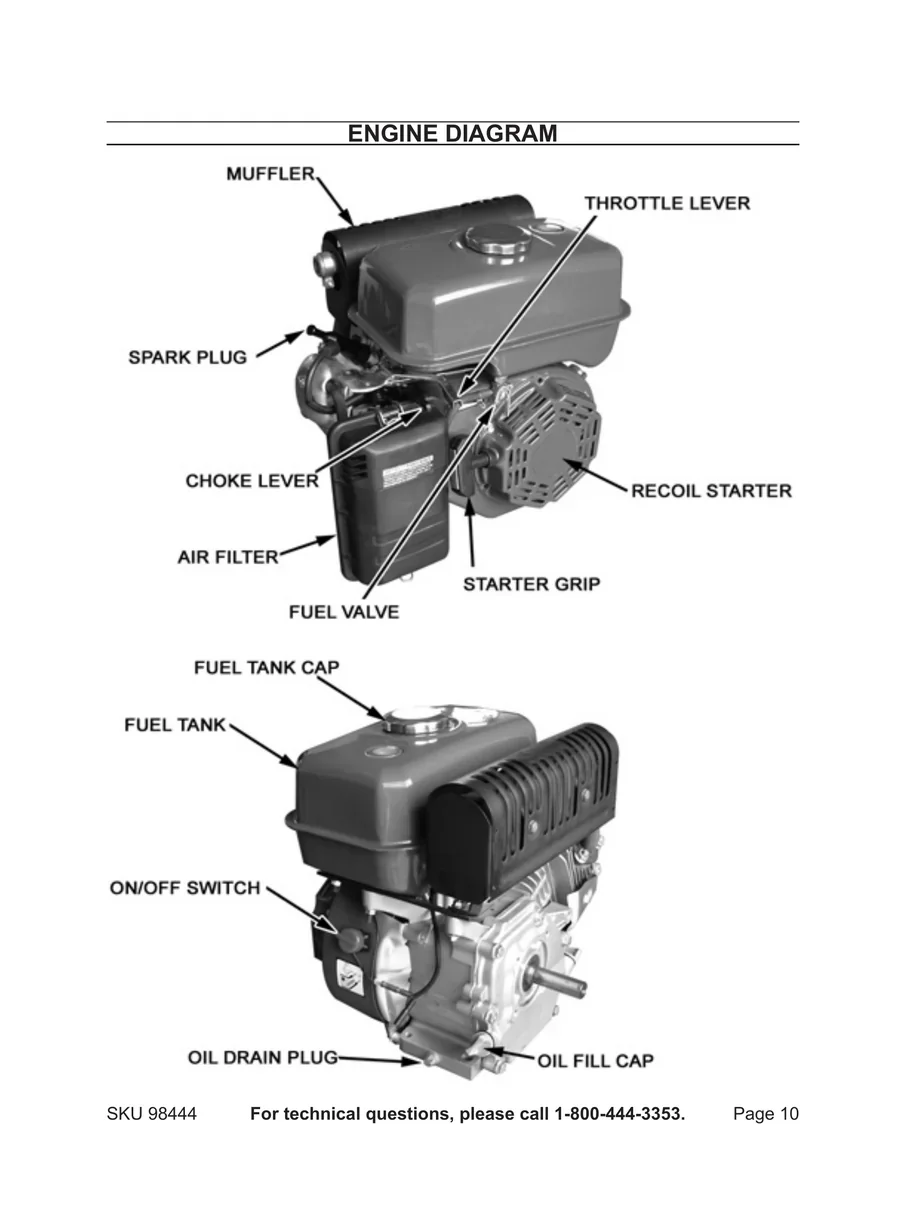 ENGINE DIAGRAM

MUFFLER
THROTTLE LEVER
SPARK PLUG
CHOKE LEVER
RECOIL STARTER
AIR FILTER
STARTER GRIP
FUEL VALVE

FUEL TANK CAP
FUEL TANK
ON/OFF SWITCH
OIL DRAIN PLUG
OIL FILL CAP

SKU 98444 For technical questions, please call 1-800-444-3353. Page 10